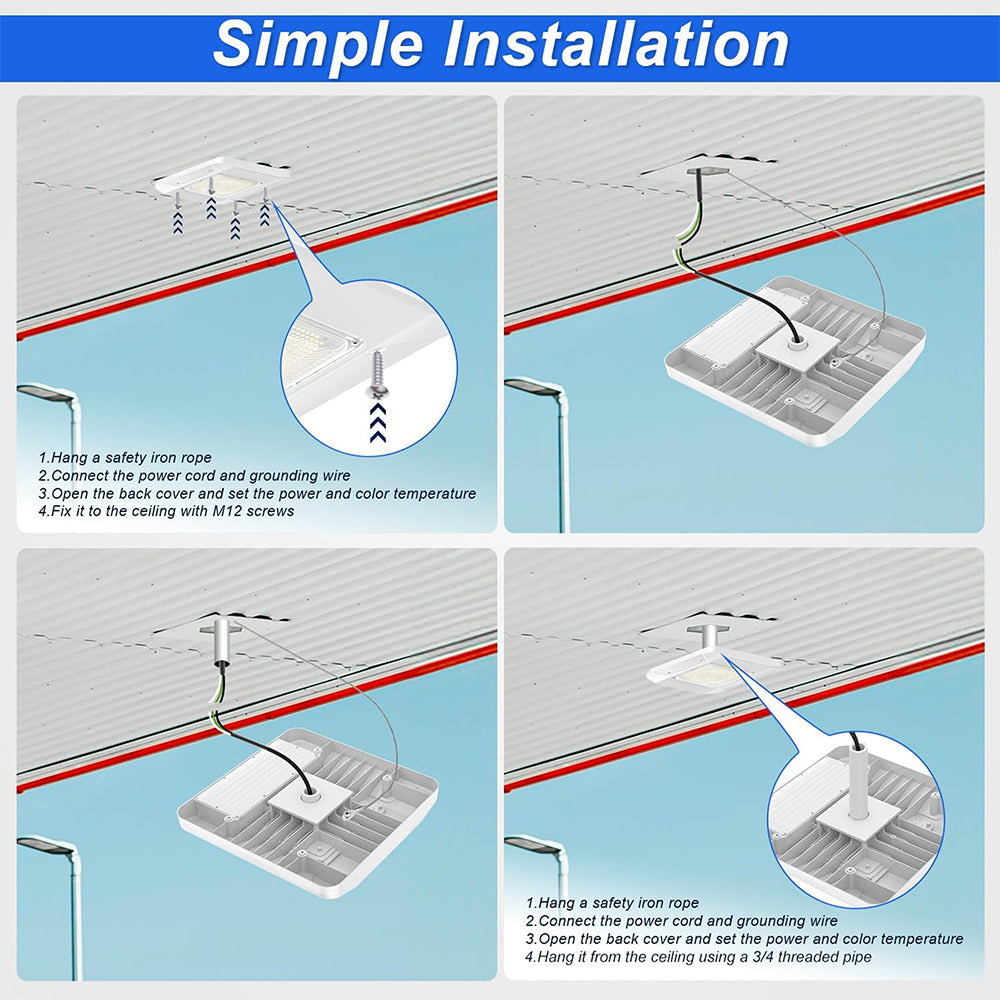 Simple Installation

1.Hang a safety iron rope
2.Connect the power cord and grounding wire
3.Open the back cover and set the power and color temperature
4.Fix it to the ceiling with M12 screws

1.Hang a safety iron rope
2.Connect the power cord and grounding wire
3.Open the back cover and set the power and color temperature
4.Hang it from the ceiling using a 3/4 threaded pipe