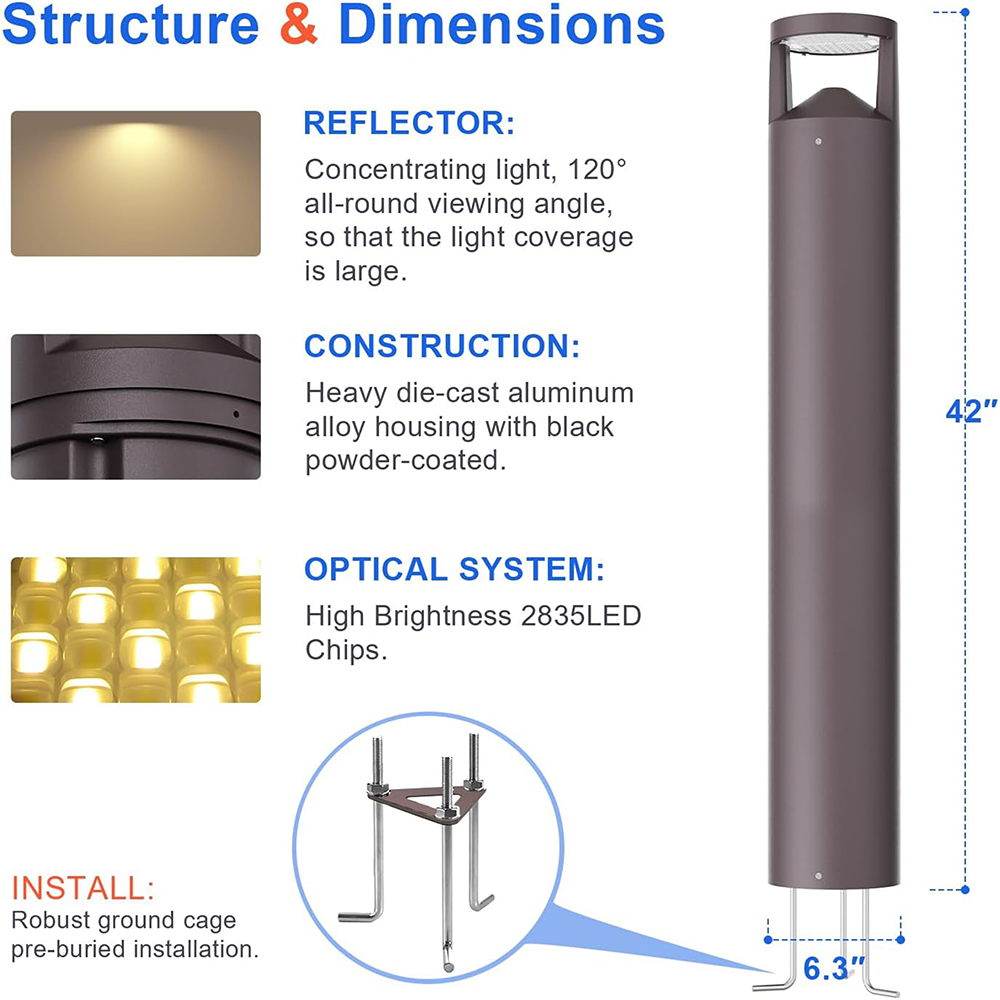 Structure & Dimensions

REFLECTOR:
Concentrating light, 120° all-round viewing angle, so that the light coverage is large.

CONSTRUCTION:
Heavy die-cast aluminum alloy housing with black powder-coated.

OPTICAL SYSTEM:
High Brightness 2835LED Chips.

INSTALL:
Robust ground cage pre-buried installation.

42″

6.3″