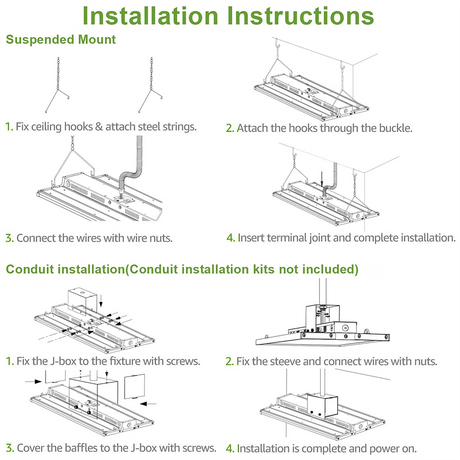 Installation Instructions

Suspended Mount

1. Fix ceiling hooks & attach steel strings.

2. Attach the hooks through the buckle.

3. Connect the wires with wire nuts.

4. Insert terminal joint and complete installation.

Conduit installation(Conduit installation kits not included)

1. Fix the J-box to the fixture with screws.

2. Fix the steeve and connect wires with nuts.

3. Cover the baffles to the J-box with screws.

4. Installation is complete and power on.