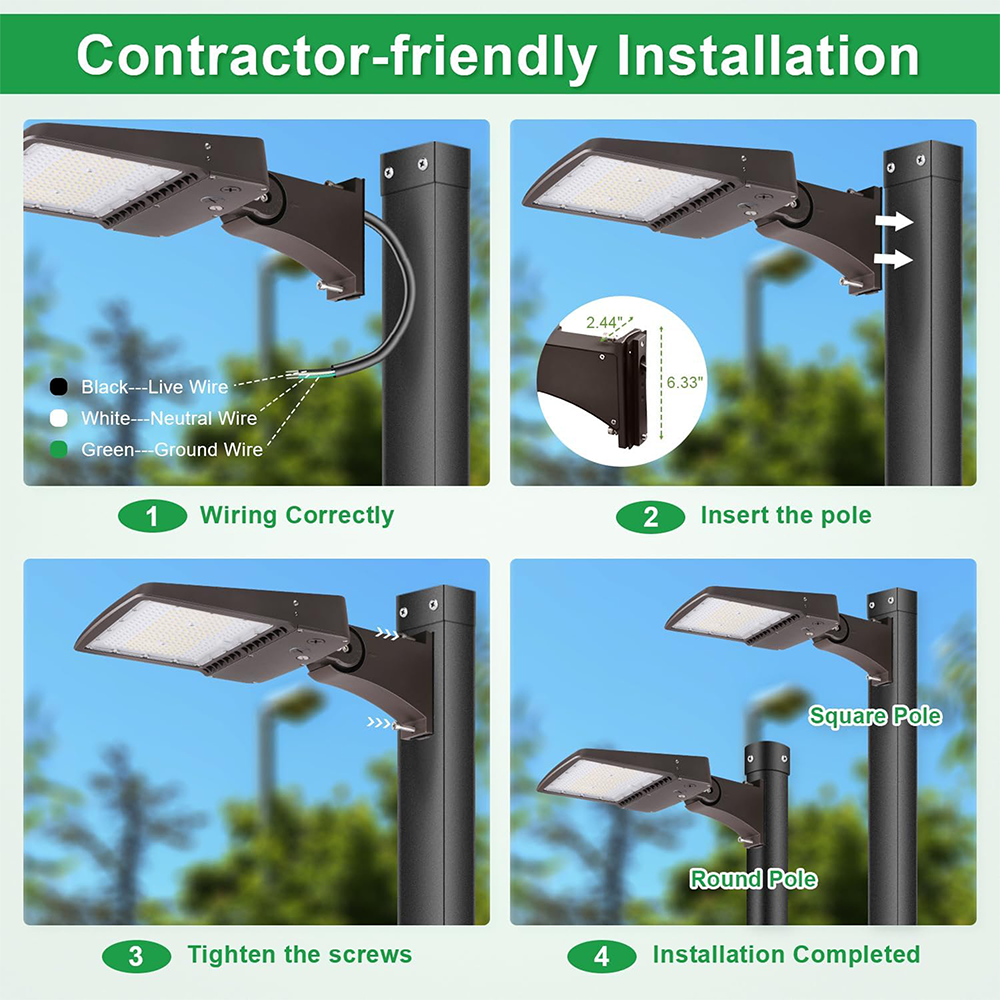 Contractor-friendly Installation

Black---Live Wire
White---Neutral Wire
Green---Ground Wire

1 Wiring Correctly

2.44"
6.33"

2 Insert the pole

3 Tighten the screws

Square Pole
Round Pole

4 Installation Completed