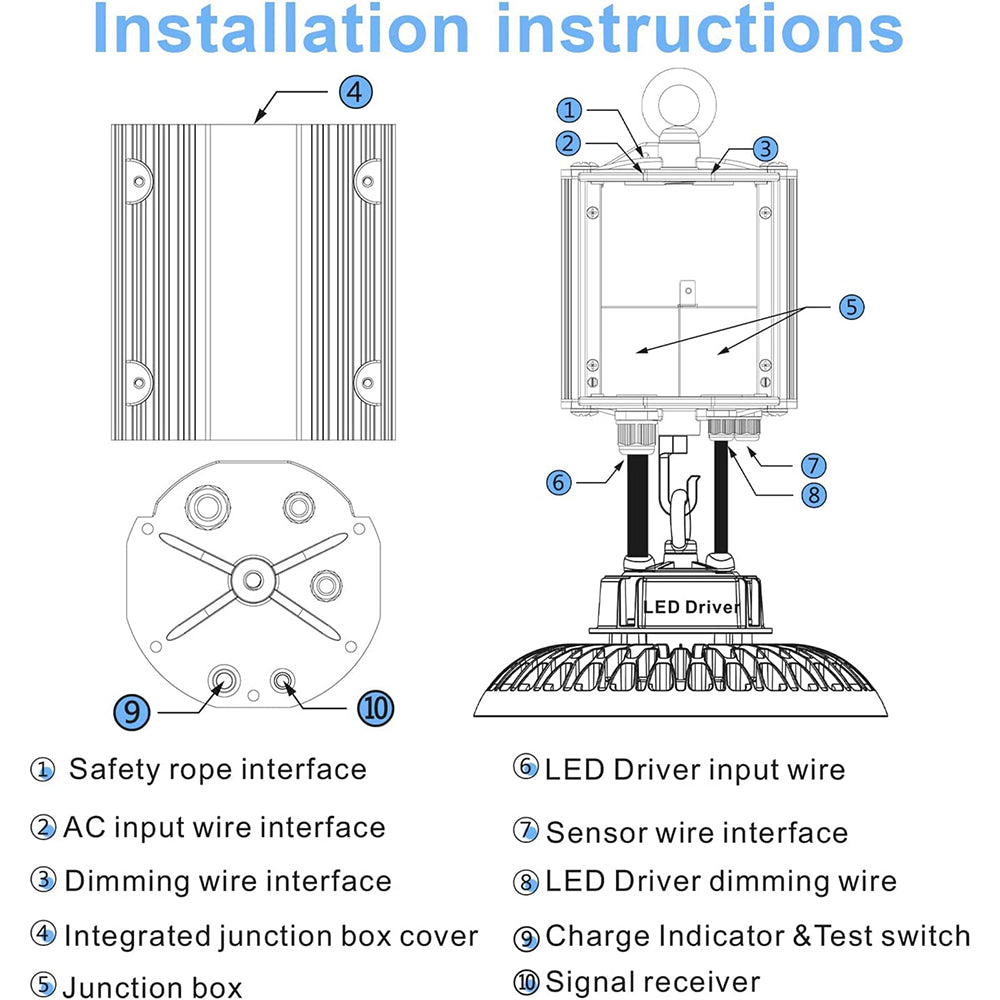 Installation instructions

4

1
2
3
5
6
7
8
LED Driver

9
10

① Safety rope interface
② AC input wire interface
③ Dimming wire interface
④ Integrated junction box cover
⑤ Junction box

⑥ LED Driver input wire
⑦ Sensor wire interface
⑧ LED Driver dimming wire
⑨ Charge Indicator &Test switch
⑩ Signal receiver