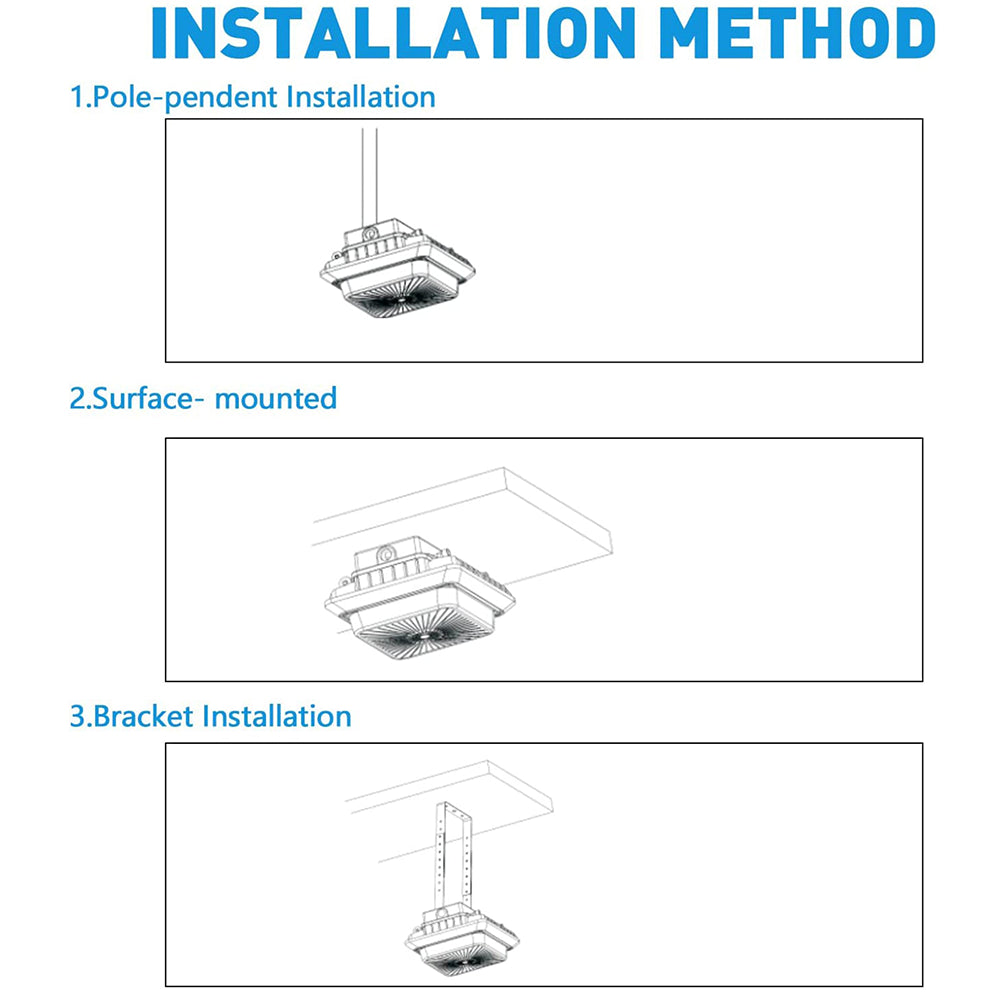 INSTALLATION METHOD

1.Pole-pendent Installation

2.Surface- mounted

3.Bracket Installation