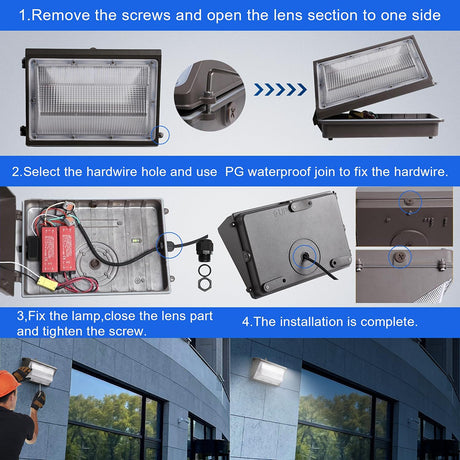 1.Remove the screws and open the lens section to one side

2.Select the hardwire hole and use PG waterproof join to fix the hardwire.

3,Fix the lamp,close the lens part and tighten the screw.

4.The installation is complete.