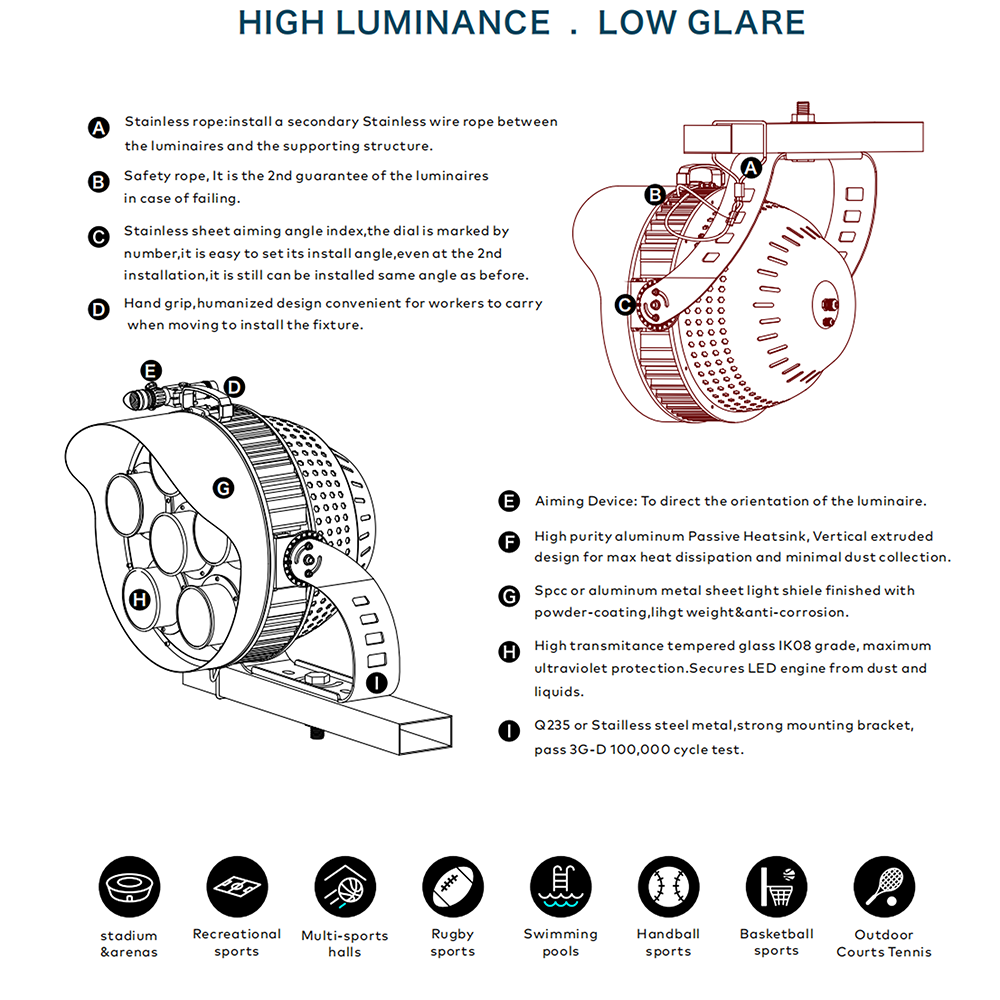 HIGH LUMINANCE . LOW GLARE

A Stainless rope:install a secondary Stainless wire rope between the luminaires and the supporting structure.

B Safety rope, It is the 2nd guarantee of the luminaires in case of failing.

C Stainless sheet aiming angle index,the dial is marked by number,it is easy to set its install angle,even at the 2nd installation,it is still can be installed same angle as before.

D Hand grip,humanized design convenient for workers to carry when moving to install the fixture.

A

B

C

E

D

G

H

I

E Aiming Device: To direct the orientation of the luminaire.

F High purity aluminum Passive Heatsink, Vertical extruded design for max heat dissipation and minimal dust collection.

G Spcc or aluminum metal sheet light shiele finished with powder-coating,lihgt weight&anti-corrosion.

H High transmitance tempered glass IK08 grade, maximum ultraviolet protection.Secures LED engine from dust and liquids.

I Q235 or Stailless steel metal,strong mounting bracket, pass 3G-D 100,000 cycle test.

stadium &arenas

Recreational sports

Multi-sports halls

Rugby sports

Swimming pools

Handball sports

Basketball sports

Outdoor Courts Tennis