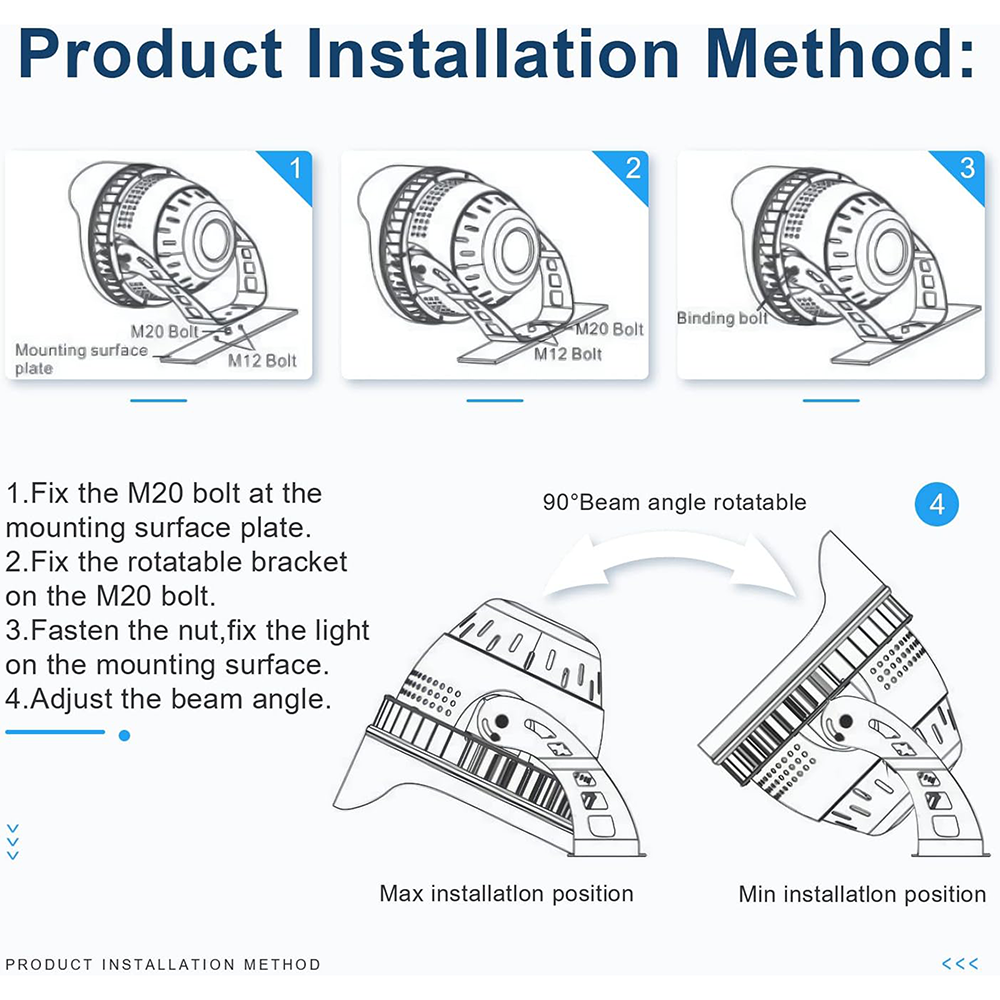 Product Installation Method:

1

M20 Bolt
Mounting surface plate
M12 Bolt

2

M20 Bolt
M12 Bolt

3

Binding bolt

1.Fix the M20 bolt at the mounting surface plate.
2.Fix the rotatable bracket on the M20 bolt.
3.Fasten the nut,fix the light on the mounting surface.
4.Adjust the beam angle.

90°Beam angle rotatable

4

Max installatlon position

Min installatlon position

PRODUCT INSTALLATION METHOD

<<<