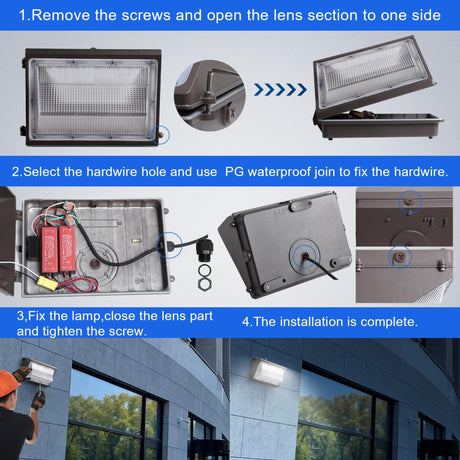 1.Remove the screws and open the lens section to one side

2.Select the hardwire hole and use PG waterproof join to fix the hardwire.

3,Fix the lamp,close the lens part and tighten the screw.

4.The installation is complete.