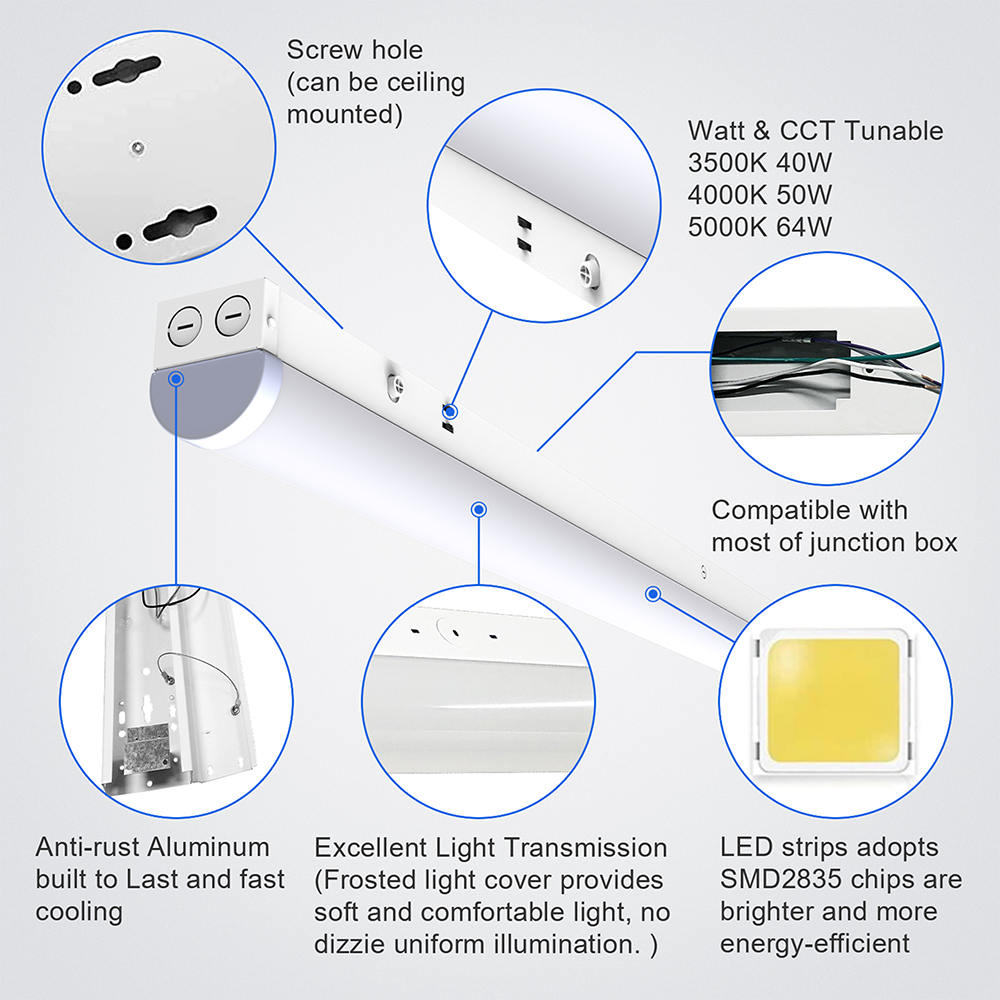 Screw hole
(can be ceiling mounted)

Watt & CCT Tunable
3500K 40W
4000K 50W
5000K 64W

Compatible with most of junction box

Anti-rust Aluminum built to Last and fast cooling

Excellent Light Transmission (Frosted light cover provides soft and comfortable light, no dizzie uniform illumination. )

LED strips adopts SMD2835 chips are brighter and more energy-efficient