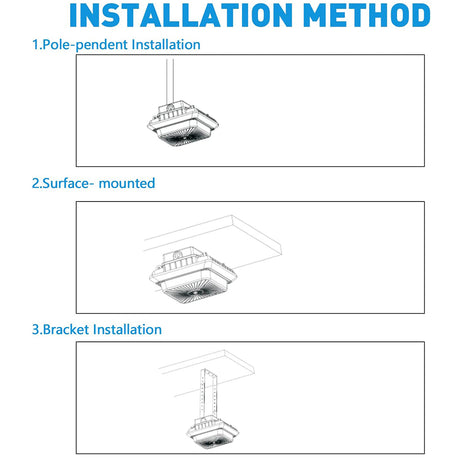 INSTALLATION METHOD

1.Pole-pendent Installation

2.Surface- mounted

3.Bracket Installation